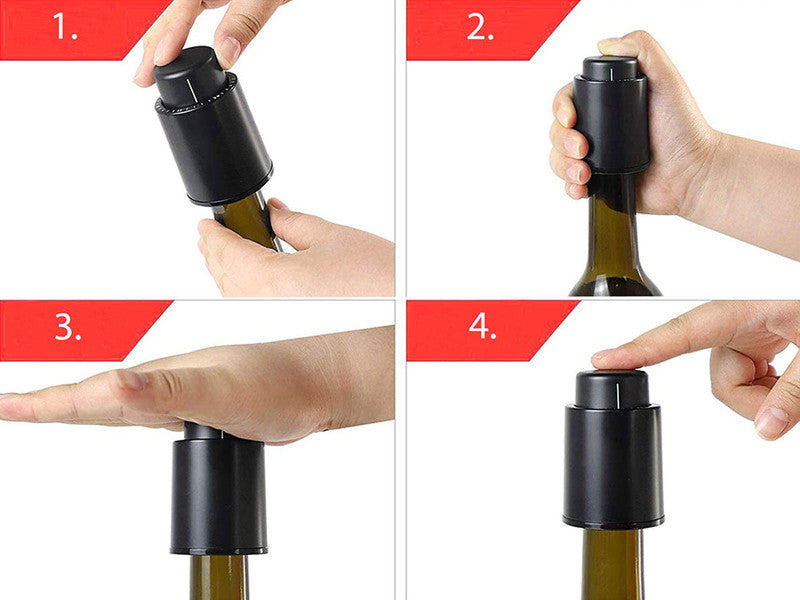 1.

2.

3.

4.